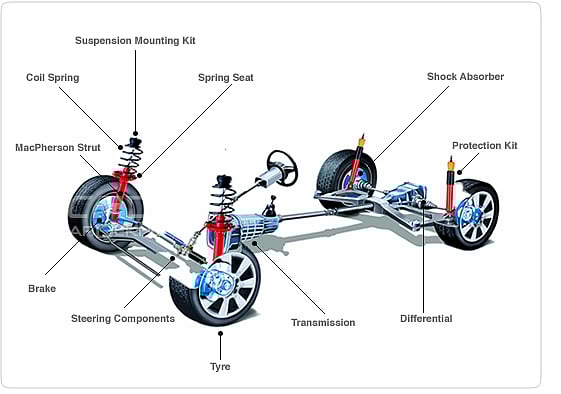 Suspension Mounting Kit

Coil Spring

Spring Seat

Shock Absorber

MacPherson Strut

Protection Kit

Brake

Steering Components

Transmission

Differential

Tyre